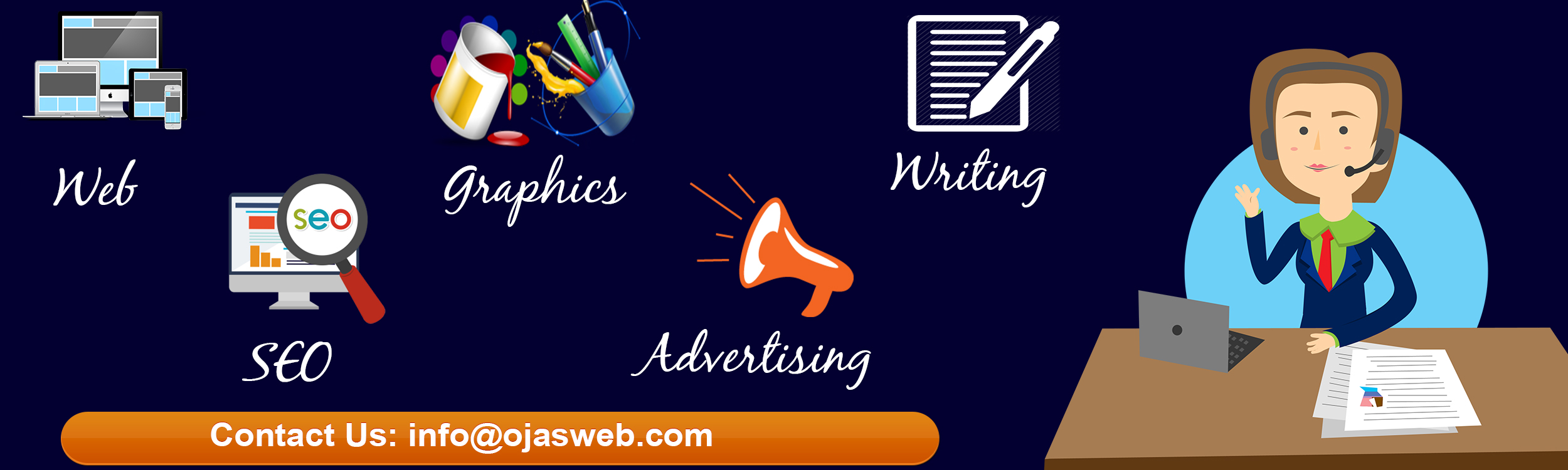 Web

seo

SEO

Graphics

Advertising

Writing

Contact Us: info@ojasweb.com